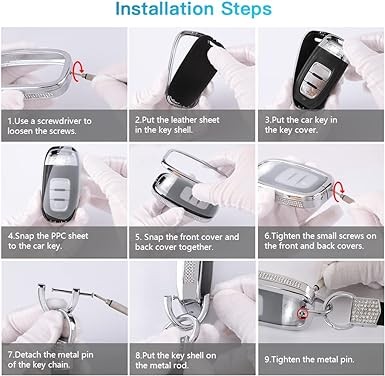 Installation Steps

1.Use a screwdriver to loosen the screws.

2.Put the leather sheet in the key shell.

3.Put the car key in the key cover.

4.Snap the PPC sheet to the car key.

5. Snap the front cover and back cover together.

6.Tighten the small screws on the front and back covers.

7.Detach the metal pin of the key chain.

8.Put the key shell on the metal rod.

9.Tighten the metal pin.